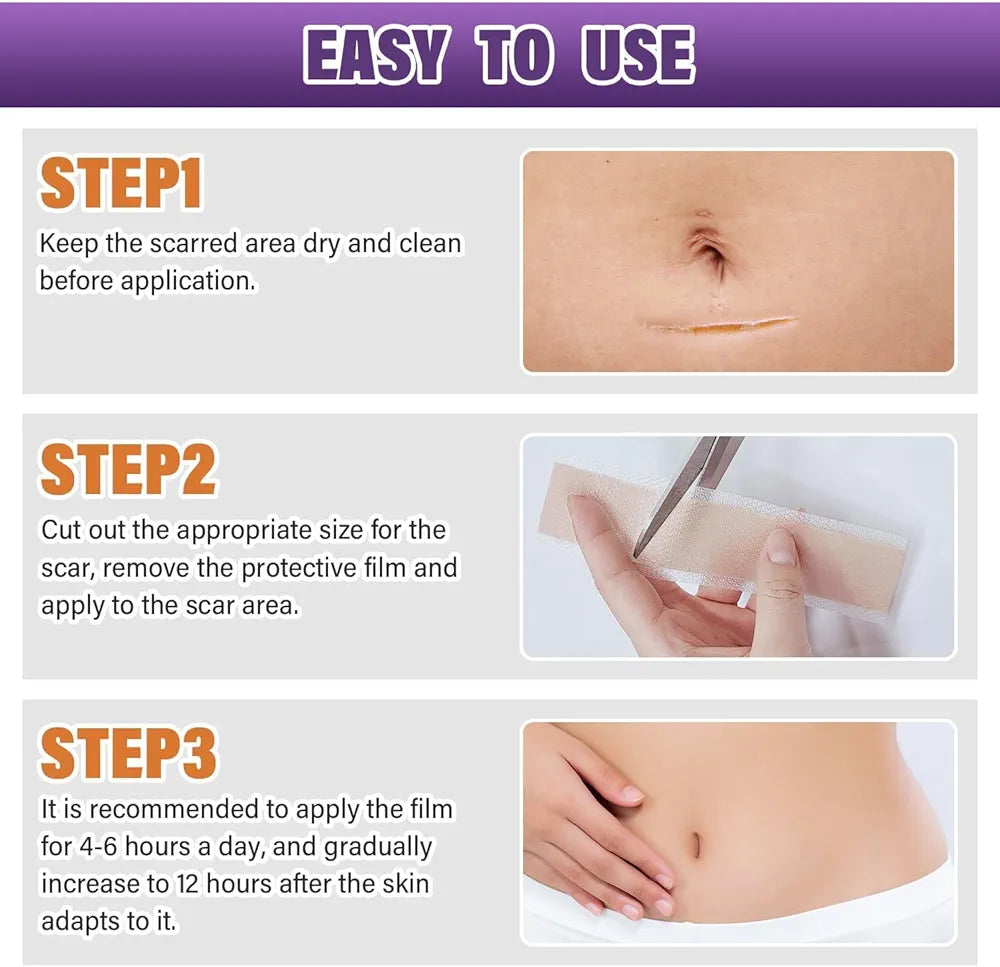 EASY TO USE

STEP1
Keep the scarred area dry and clean before application.

STEP2
Cut out the appropriate size for the scar, remove the protective film and apply to the scar area.

STEP3
It is recommended to apply the film for 4-6 hours a day, and gradually increase to 12 hours after the skin adapts to it.